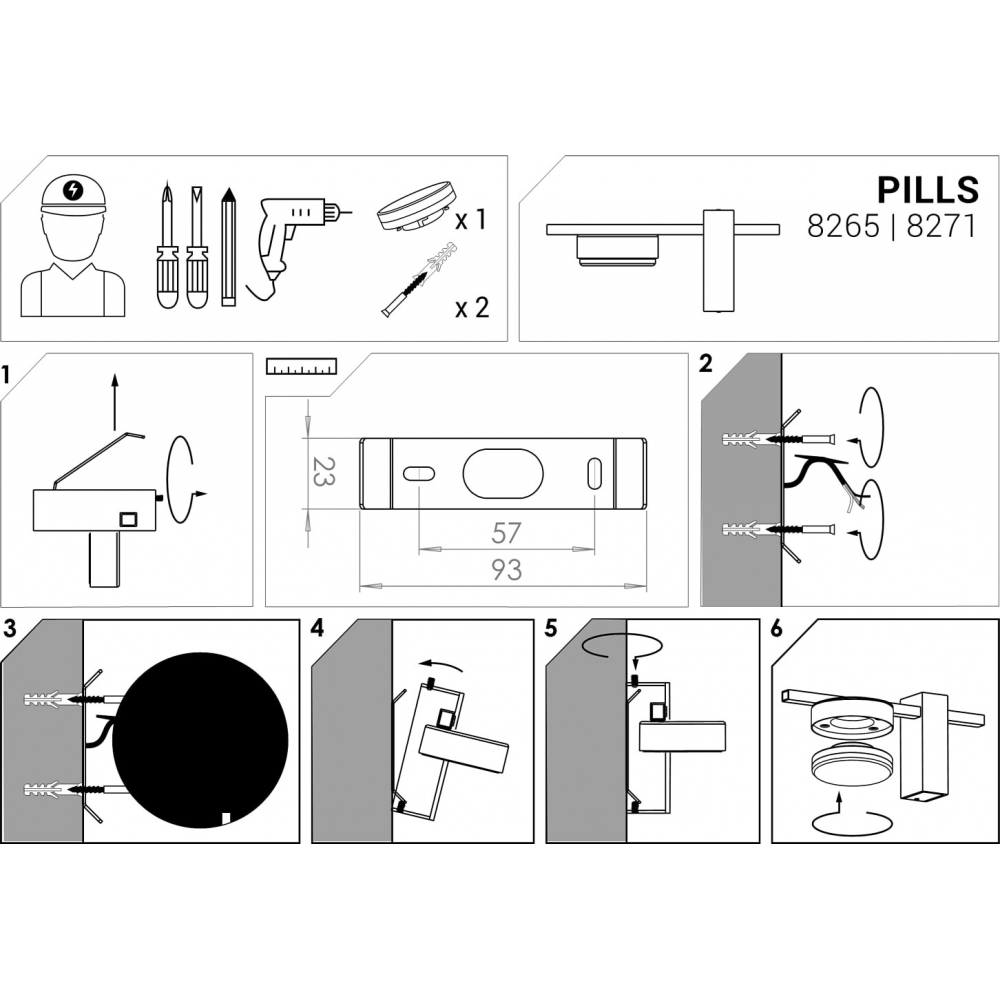 x 1

x 2

PILLS
8265 | 8271

1

23

57

93

2

3

4

5

6