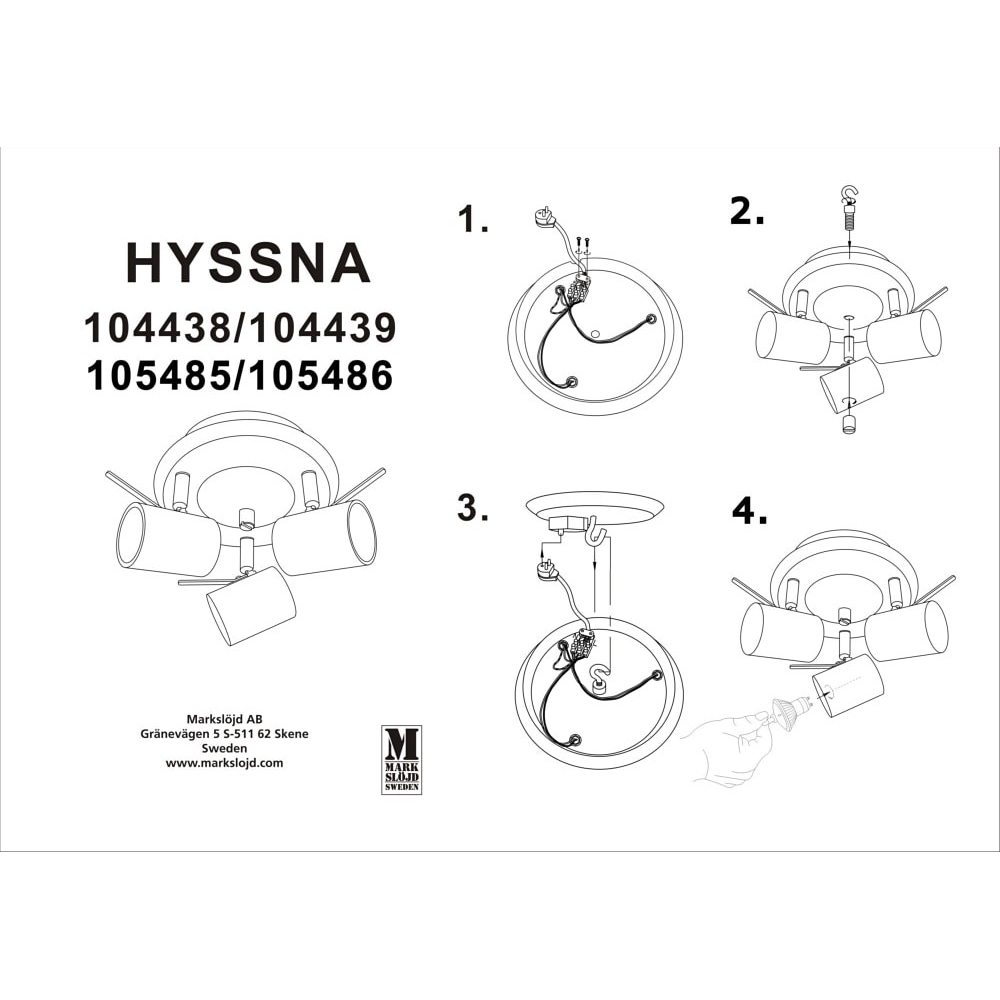 HYSSNA
104438/104439
105485/105486

Markslöjd AB
Gränevägen 5 S-511 62 Skene
Sweden
www.markslojd.com

M
MARK
SLÖJD
SWEDEN

1.

2.

3.

4.