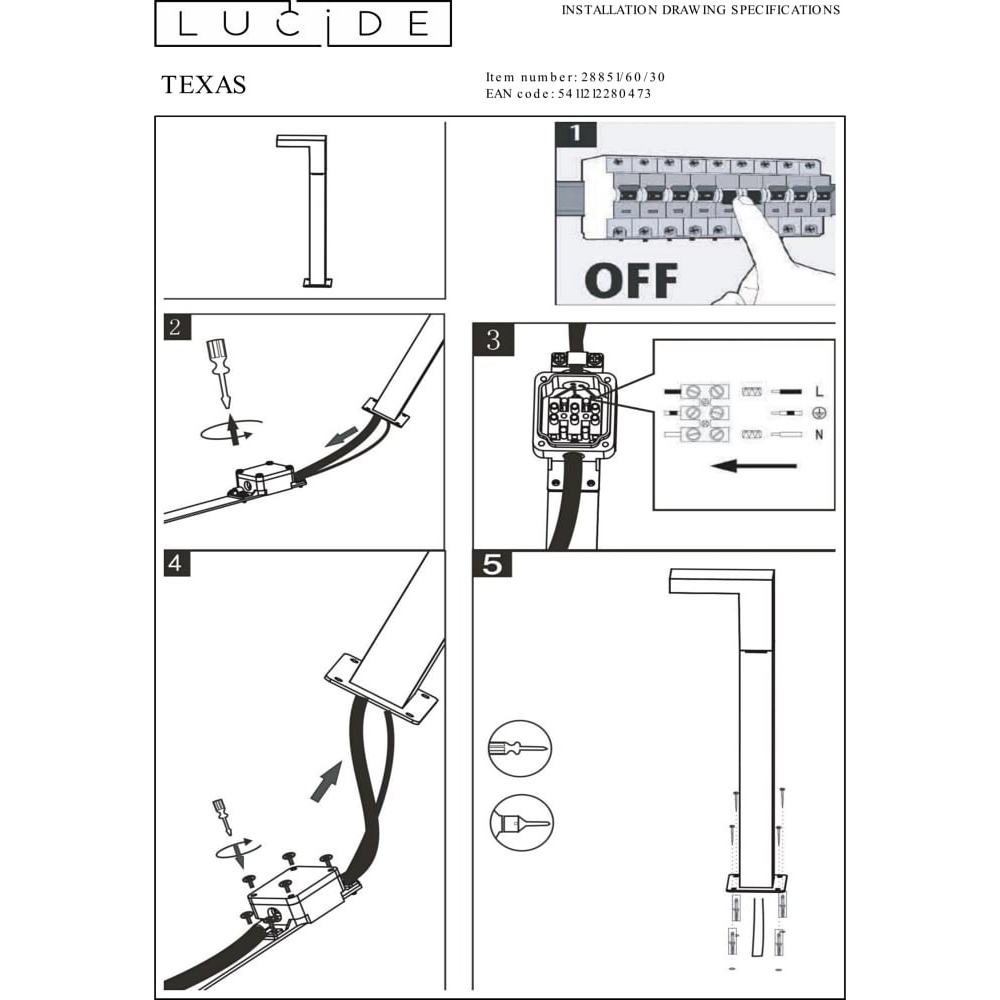 LUCIDE

INSTALLATION DRAWING SPECIFICATIONS

TEXAS

Item number: 28851/60/30
EAN code: 5411212280473

1

OFF

2

3

L

N

4

5