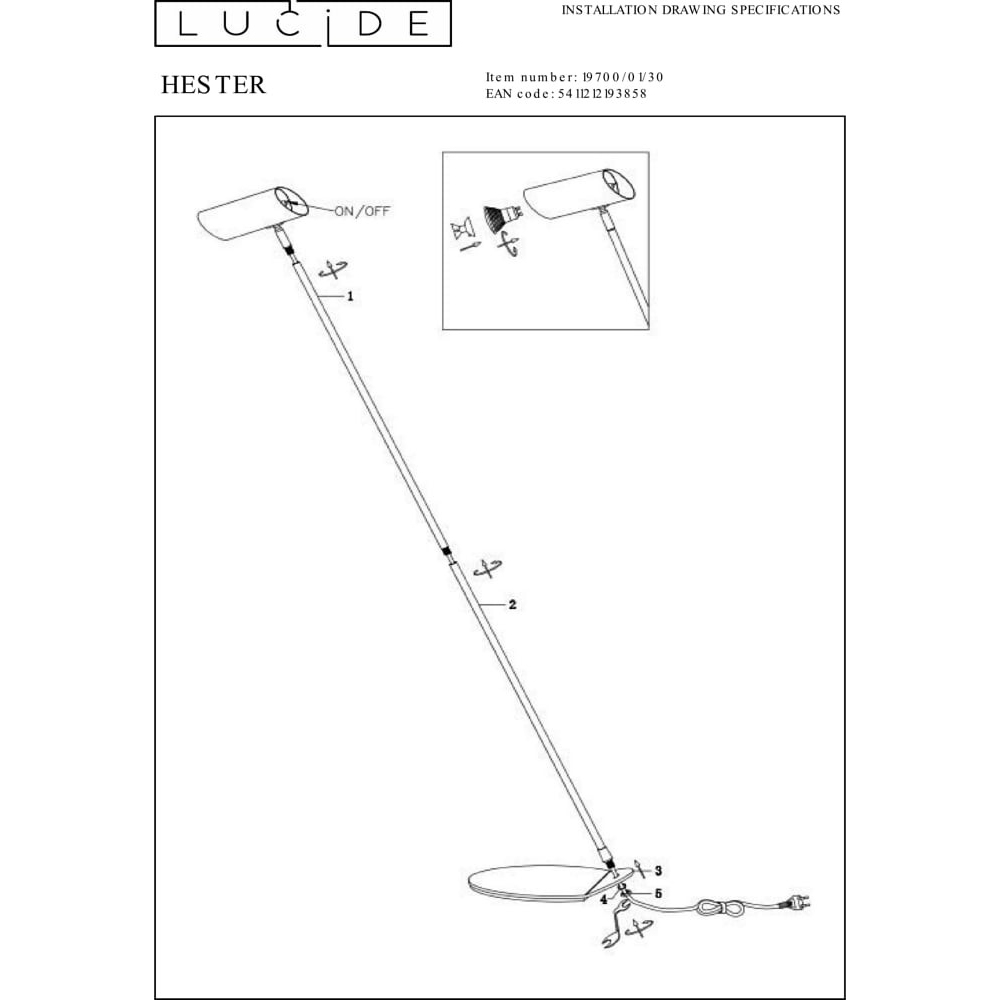 LUCIDE

INSTALLATION DRAWING SPECIFICATIONS

HESTER

Item number: 19700/01/30
EAN code: 5411212193858

ON/OFF

1

2

3

4

5